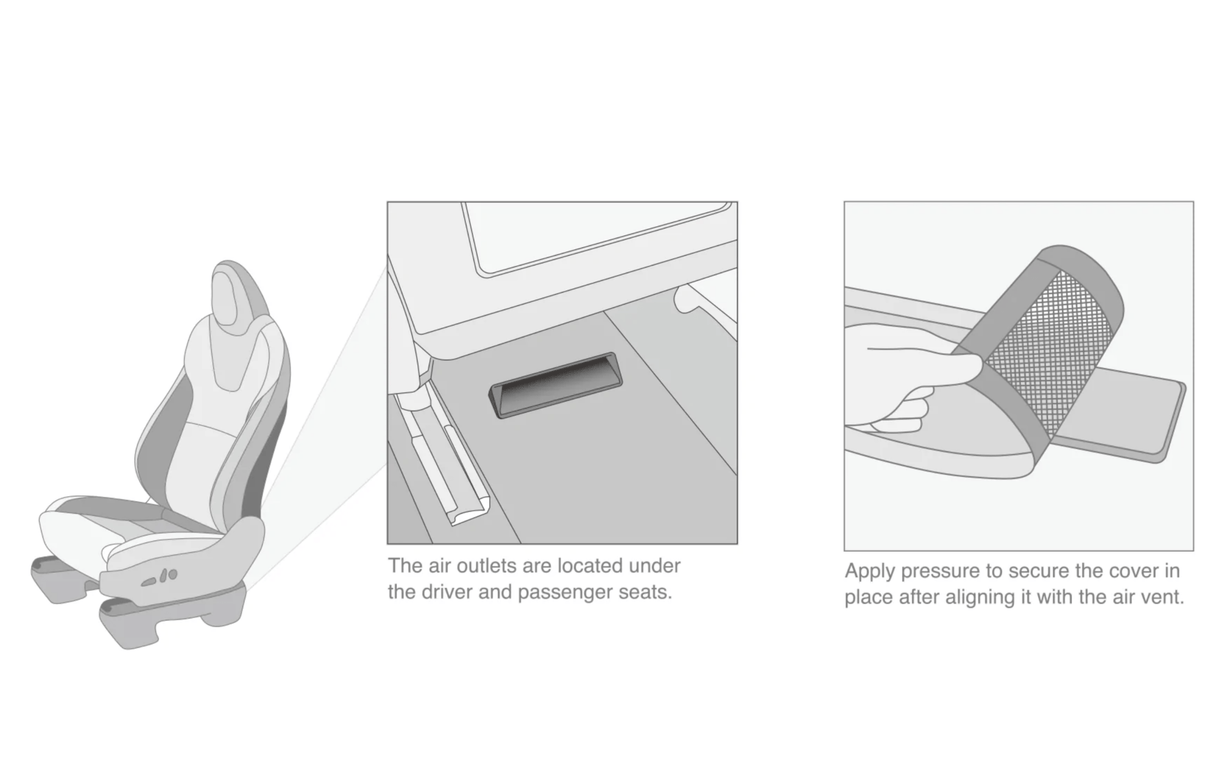 The air outlets are located under the driver and passenger seats.

Apply pressure to secure the cover in place after aligning it with the air vent.